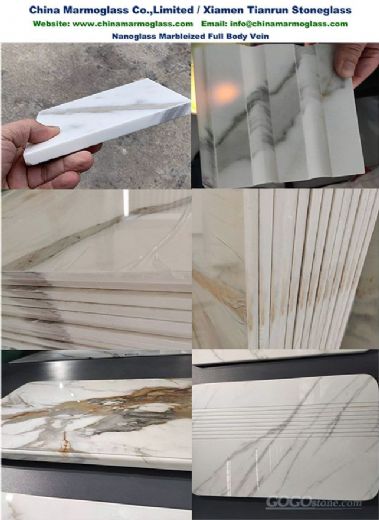 China Marmoglass Co.,Limited / Xiamen Tianrun Stoneglass

Website: www.chinamarmoglass.com Email: info@chinamarmoglass.com

Nanoglass Marbleized Full Body Vein

GOGOstone.com